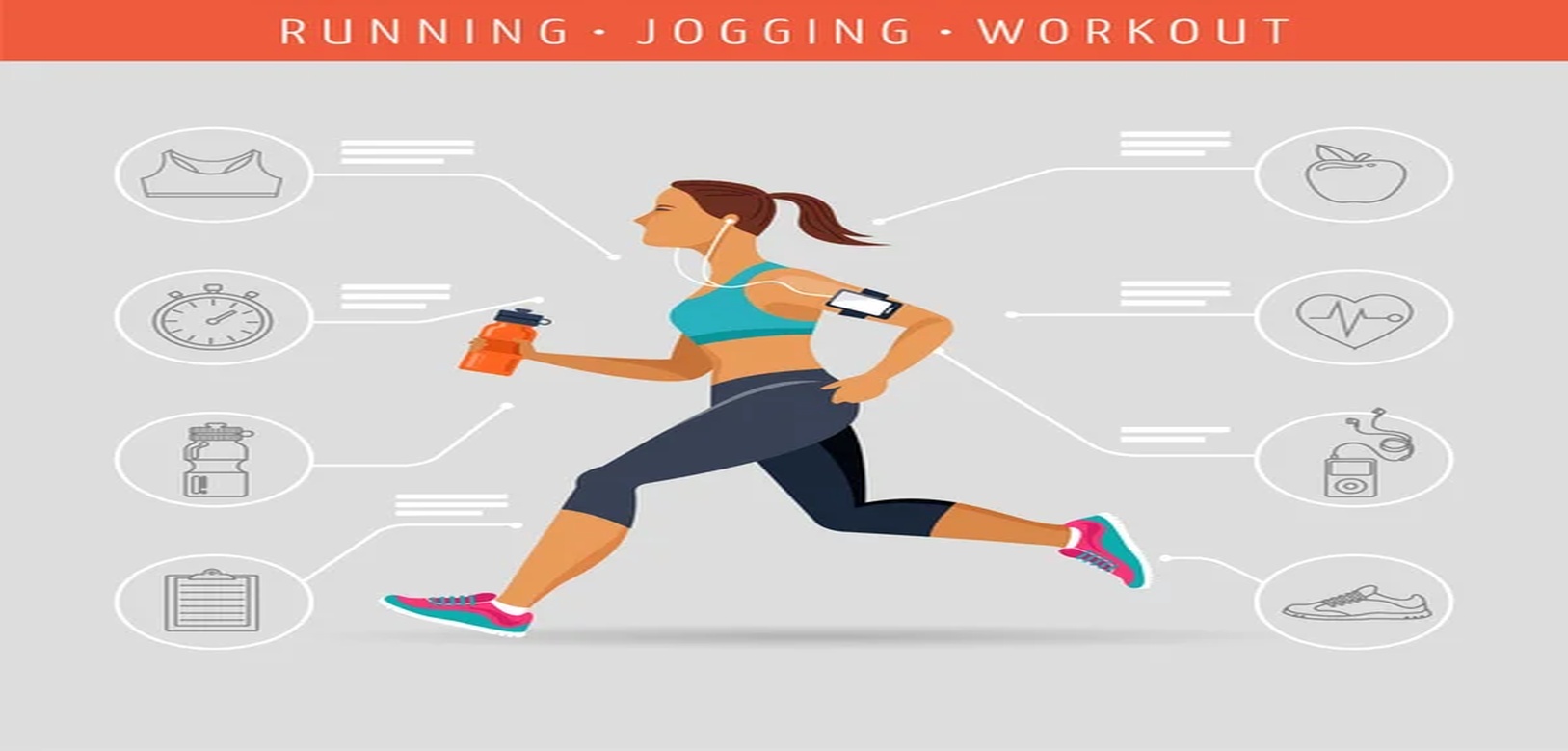 RUNNING • JOGGING • WORKOUT